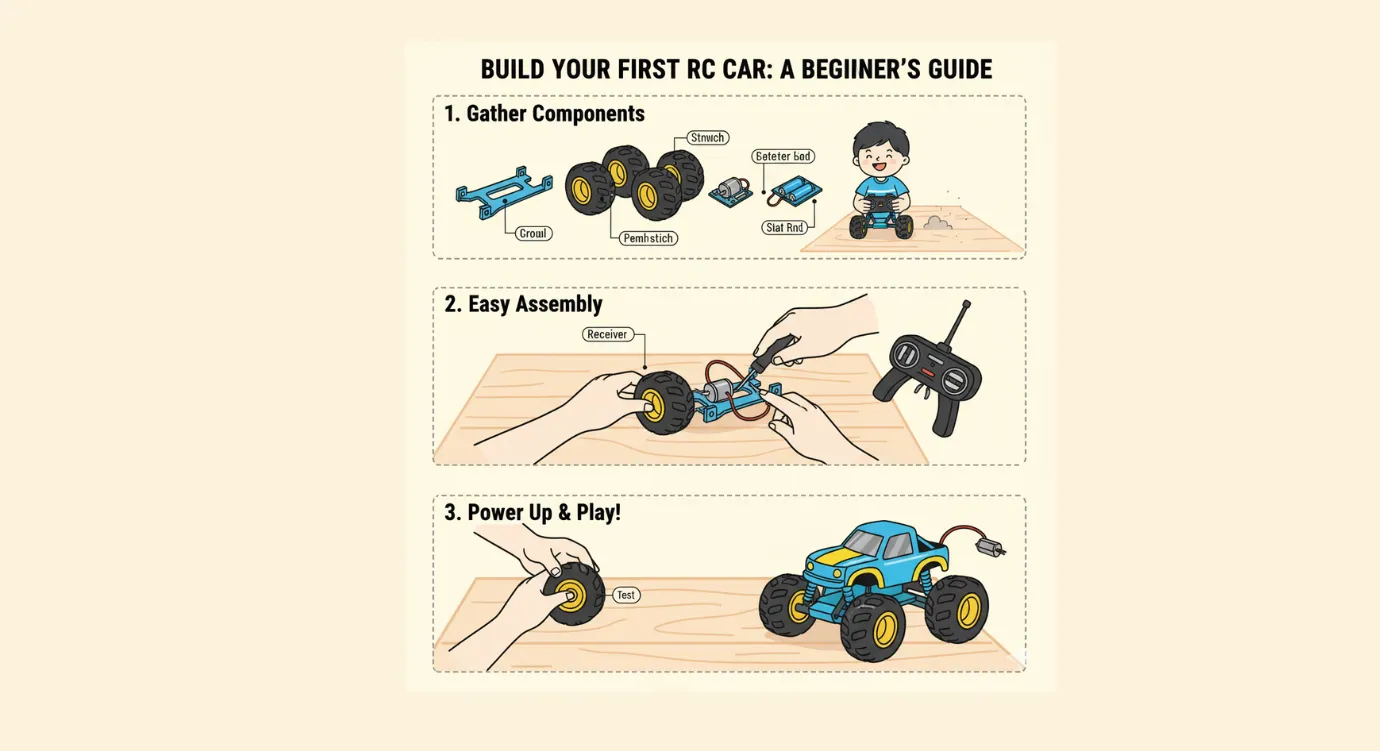 BUILD YOUR FIRST RC CAR: A BEGIINER'S GUIDE

1. Gather Components

Stnwch

Bateter bad

Croul

Pemhstich

Slat Rnd

2. Easy Assembly

Receiver

3. Power Up & Play!

Test